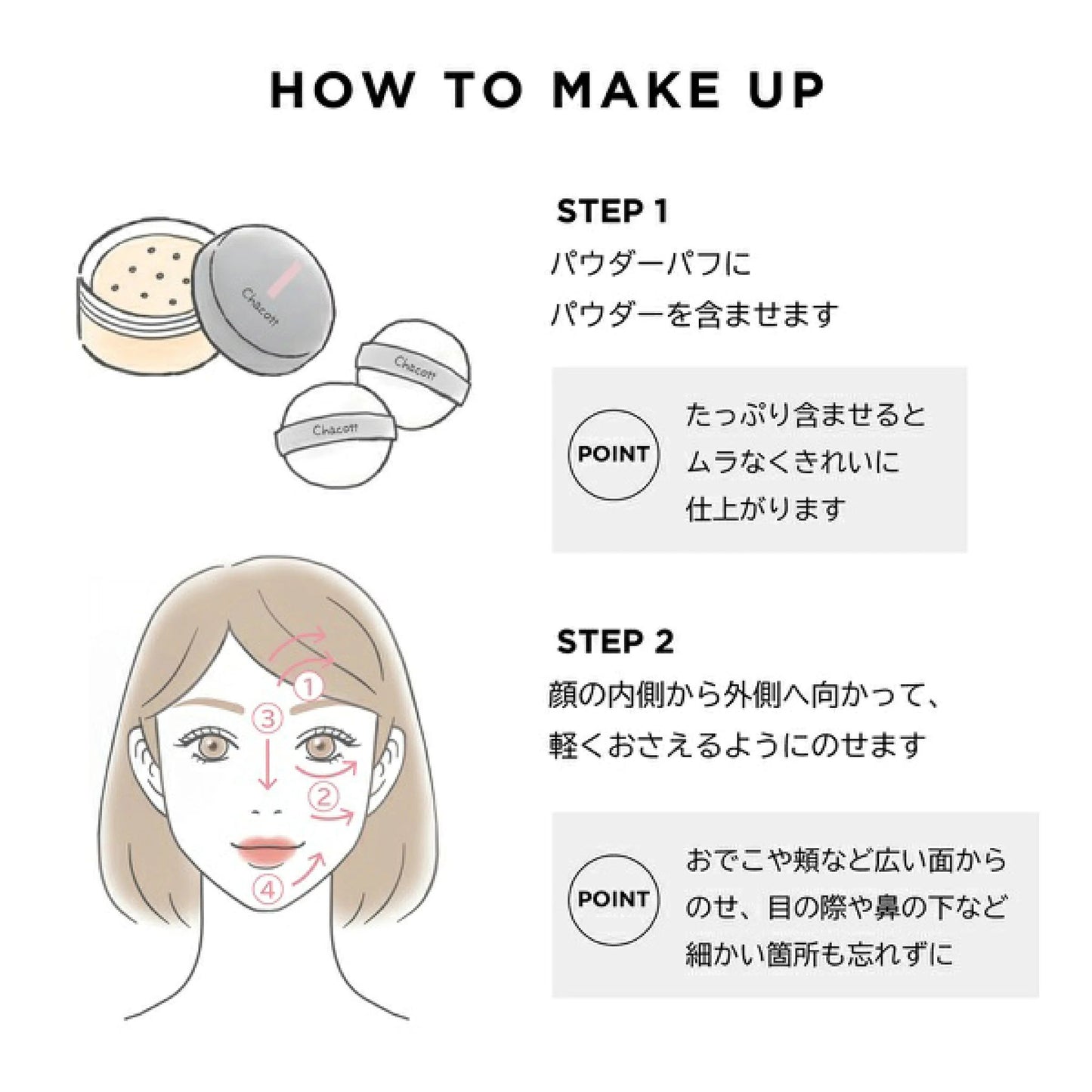 HOW TO MAKE UP

Chacott

Chacott

Chacott

STEP 1
パウダーパフに
パウダーを含ませます

POINT
たっぷり含ませると
ムラなくきれいに
仕上がります

①
③
②
④

STEP 2
顔の内側から外側へ向かって、
軽くおさえるようにのせます

POINT
おでこや頬など広い面から
のせ、目の際や鼻の下など
細かい箇所も忘れずに