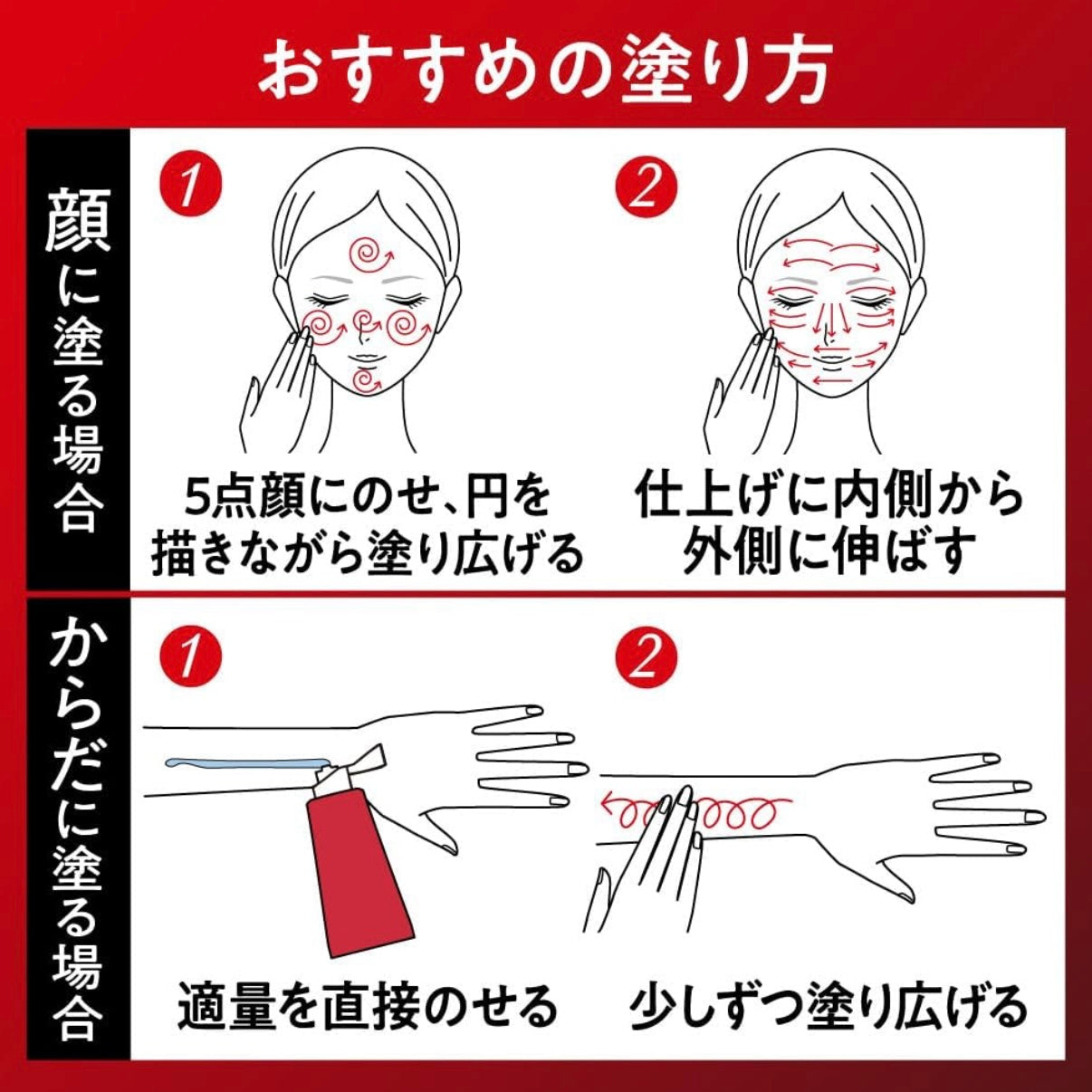 おすすめの塗り方

顔に塗る場合

1
5点顔にのせ、円を描きながら塗り広げる

2
仕上げに内側から外側に伸ばす

からだに塗る場合

1
適量を直接のせる

2
少しずつ塗り広げる