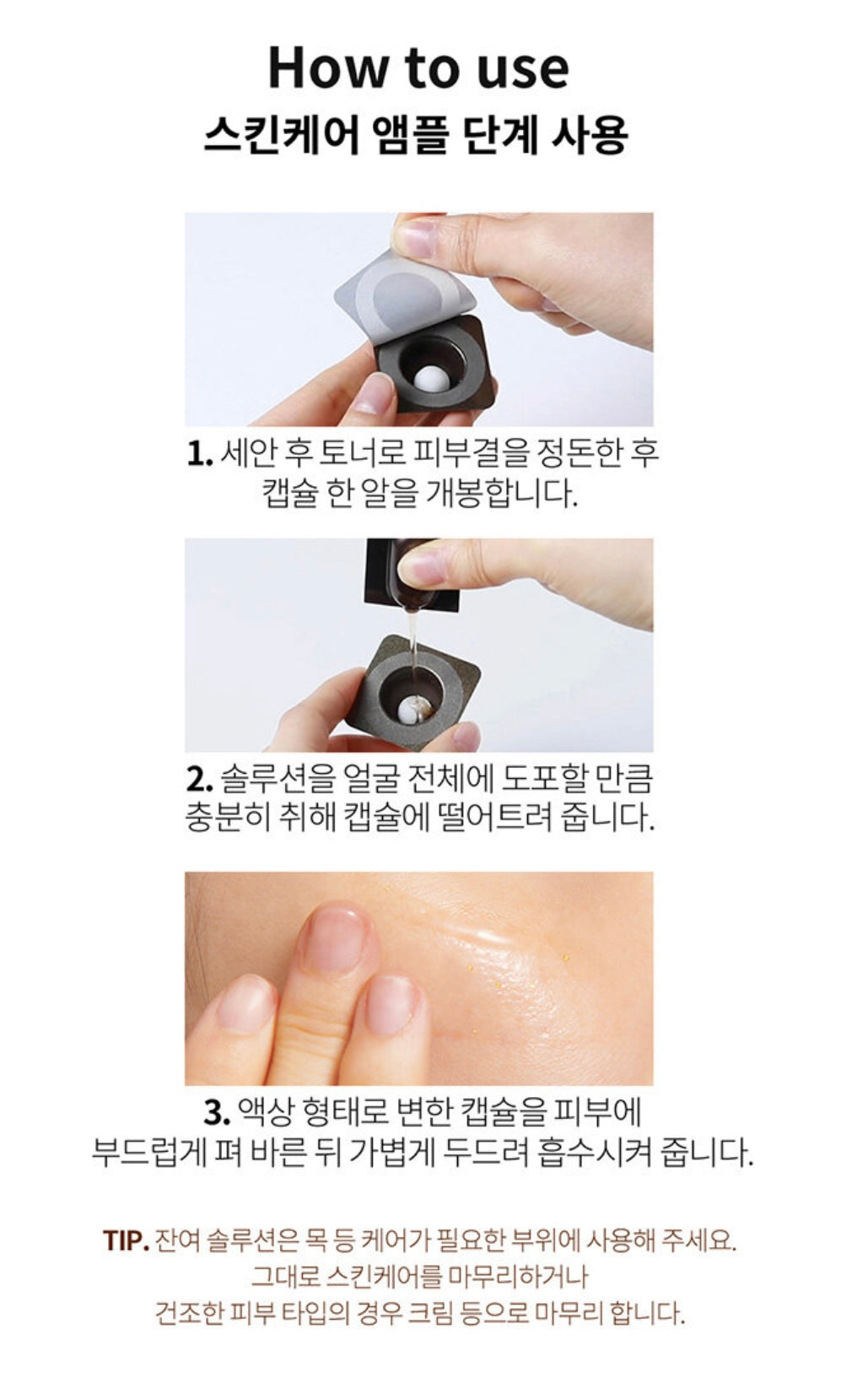 How to use
스킨케어 앰플 단계 사용

1. 세안 후 토너로 피부결을 정돈한 후 캡슐 한 알을 개봉합니다.

2. 솔루션을 얼굴 전체에 도포할 만큼 충분히 취해 캡슐에 떨어트려 줍니다.

3. 액상 형태로 변한 캡슐을 피부에 부드럽게 펴 바른 뒤 가볍게 두드려 흡수시켜 줍니다.

TIP. 잔여 솔루션은 목 등 케어가 필요한 부위에 사용해 주세요.
그대로 스킨케어를 마무리하거나
건조한 피부 타입의 경우 크림 등으로 마무리 합니다.