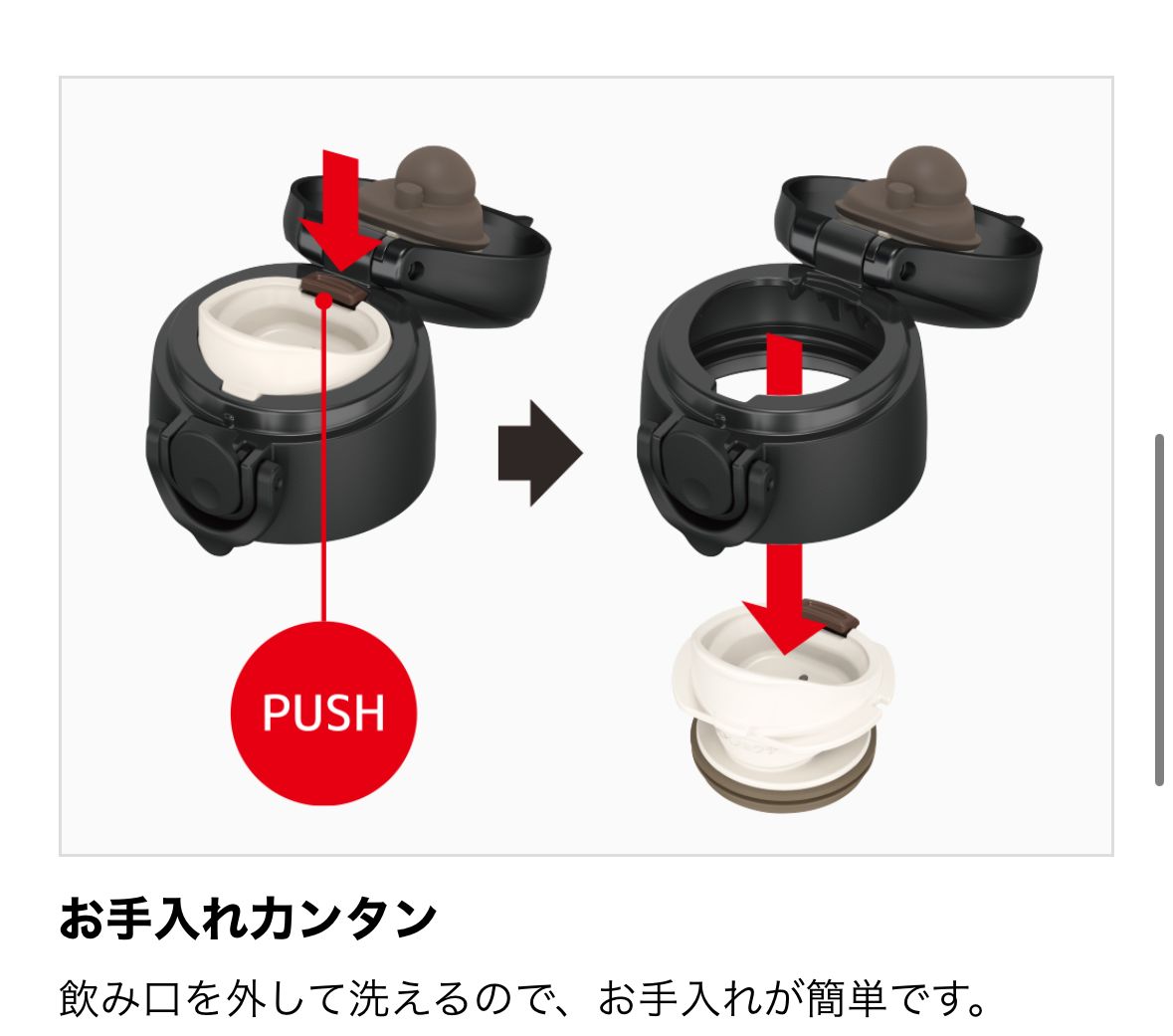 PUSH

お手入れカンタン

飲み口を外して洗えるので、お手入れが簡単です。