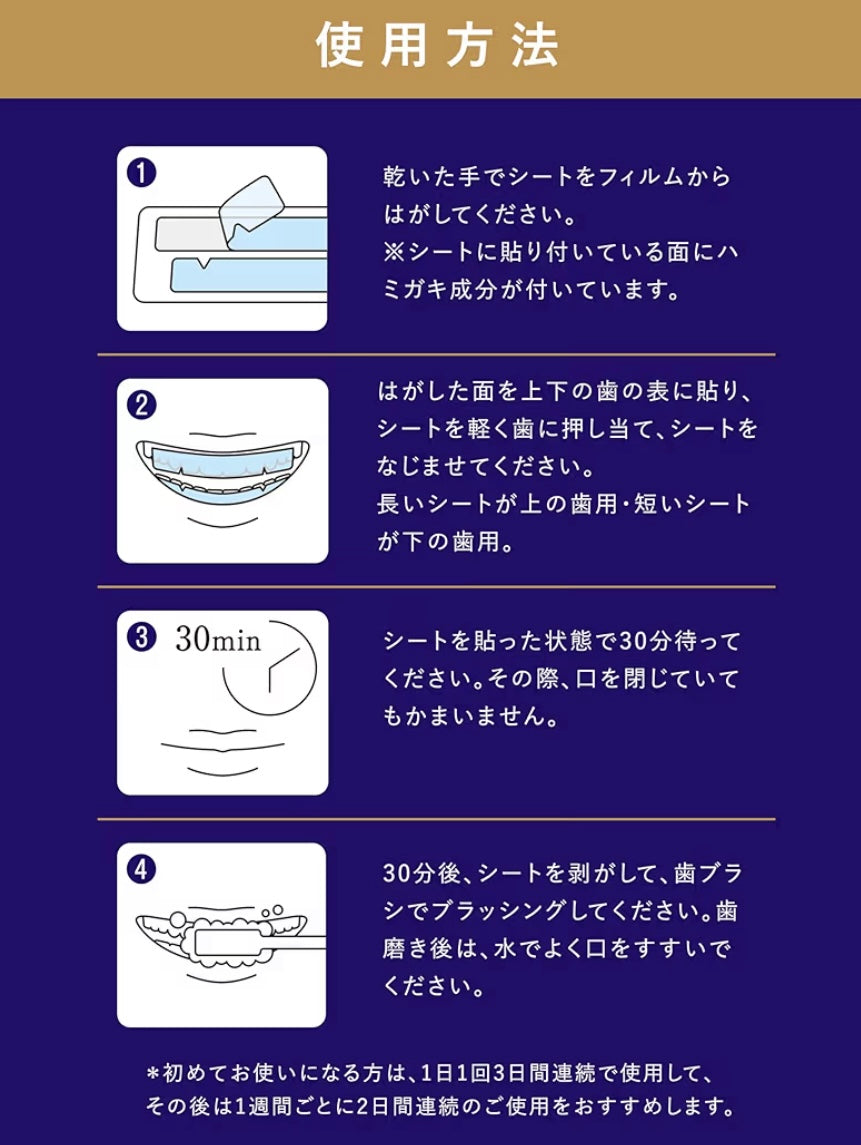 使用方法

1

乾いた手でシートをフィルムからはがしてください。
※シートに貼り付いている面にハミガキ成分が付いています。

2

はがした面を上下の歯の表に貼り、シートを軽く歯に押し当て、シートをなじませてください。
長いシートが上の歯用・短いシートが下の歯用。

3 30min

シートを貼った状態で30分待ってください。その際、口を閉じていてもかまいません。

4

30分後、シートを剥がして、歯ブラシでブラッシングしてください。歯磨き後は、水でよく口をすすいでください。

＊初めてお使いになる方は、1日1回3日間連続で使用して、その後は1週間ごとに2日間連続のご使用をおすすめします。