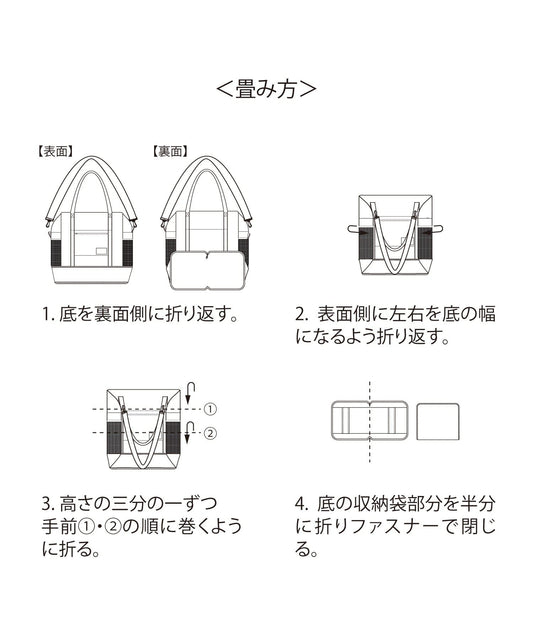 ＜畳み方＞

【表面】

【裏面】

1. 底を裏面側に折り返す。

2. 表面側に左右を底の幅になるよう折り返す。

①

②

3. 高さの三分の一ずつ手前①・②の順に巻くように折る。

4. 底の収納袋部分を半分に折りファスナーで閉じる。