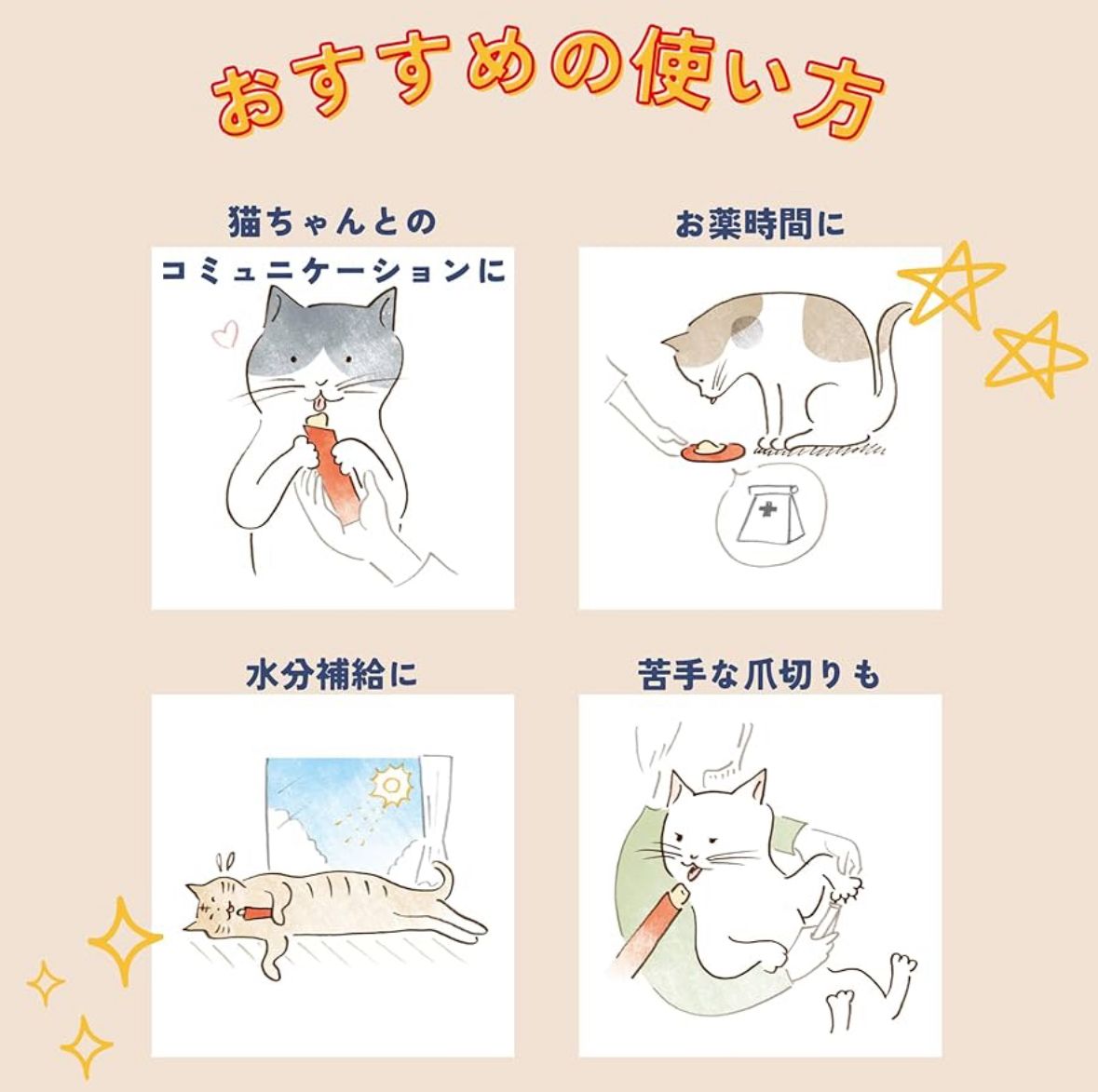 おすすめの使い方

猫ちゃんとの
コミュニケーションに

お薬時間に

水分補給に

苦手な爪切りも