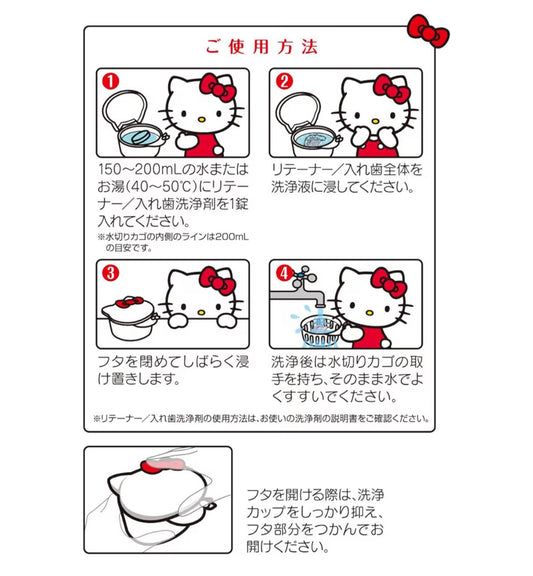 ご使用方法

1
150～200mLの水またはお湯(40～50℃)にリテーナー／入れ歯洗浄剤を1錠入れてください。
※水切りカゴの内側のラインは200mLの目安です。

2
リテーナー／入れ歯全体を洗浄液に浸してください。

3
フタを閉めてしばらく浸け置きします。

4
洗浄後は水切りカゴの取手を持ち、そのまま水でよくすすいでください。

※リテーナー／入れ歯洗浄剤の使用方法は、お使いの洗浄剤の説明書をご確認ください。

フタを開ける際は、洗浄カップをしっかり抑え、フタ部分をつかんでお開けください。